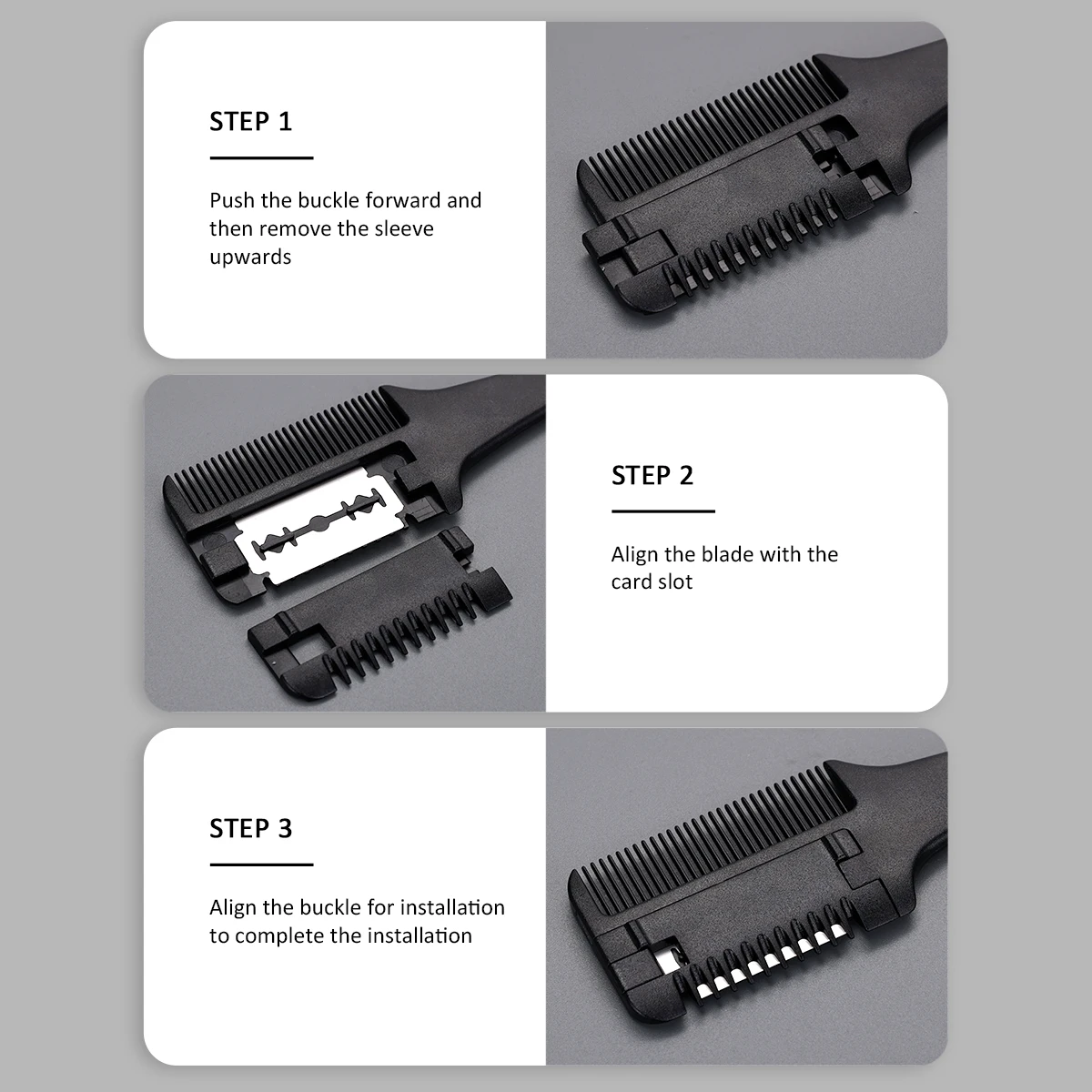 STEP 1

Push the buckle forward and then remove the sleeve upwards

STEP 2

Align the blade with the card slot

STEP 3

Align the buckle for installation to complete the installation